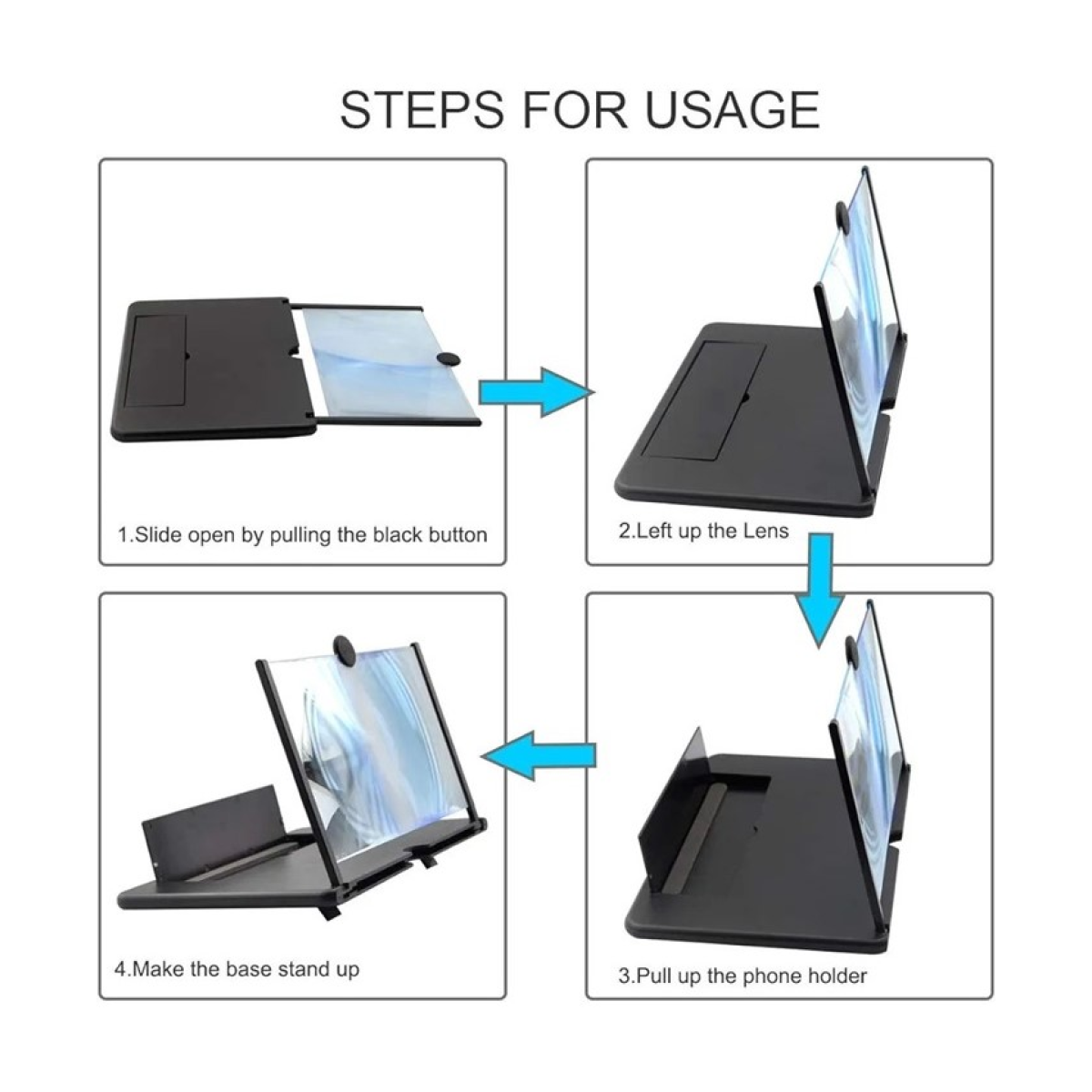 STEPS FOR USAGE

1.Slide open by pulling the black button

2.Left up the Lens

3.Pull up the phone holder

4.Make the base stand up