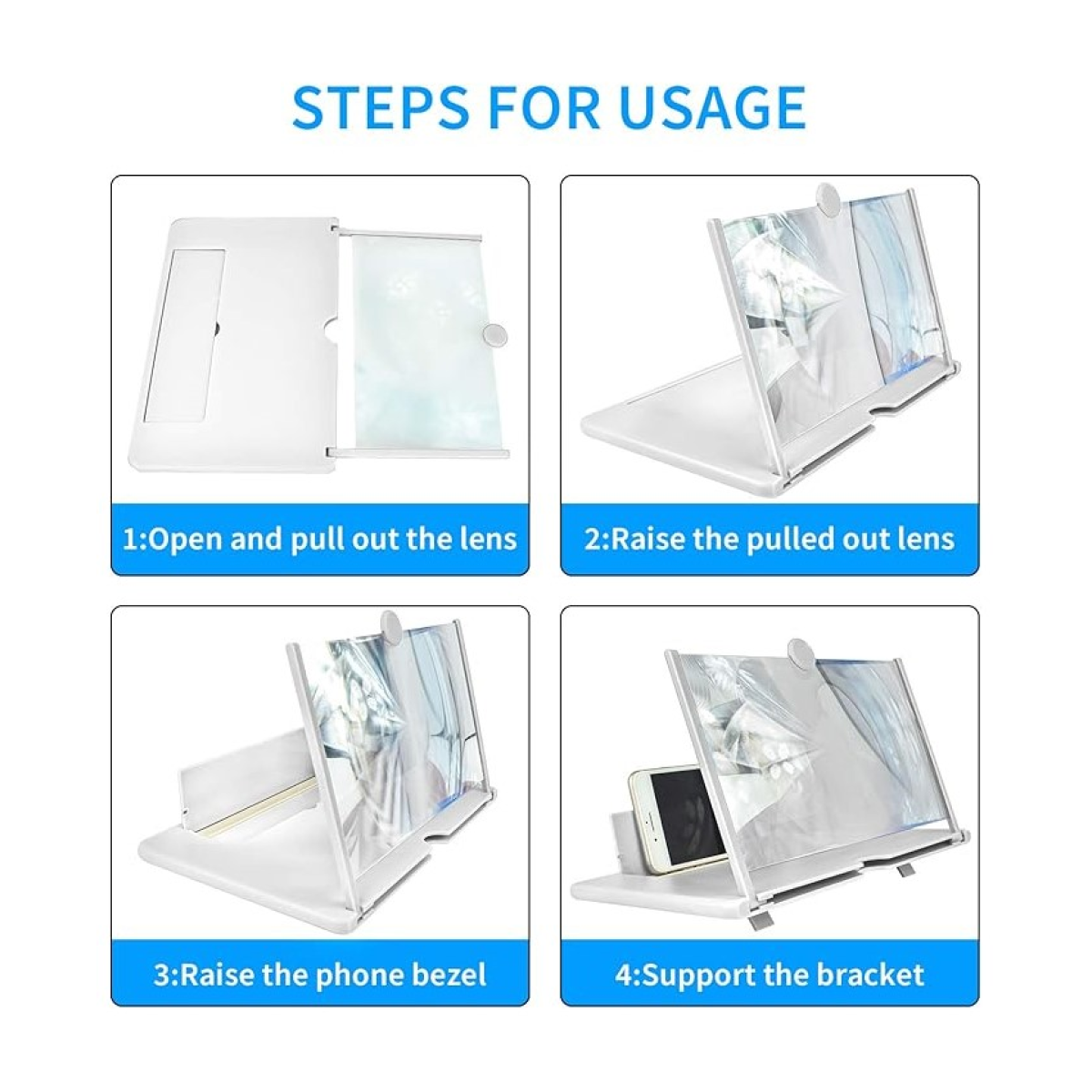 STEPS FOR USAGE

1:Open and pull out the lens

2:Raise the pulled out lens

3:Raise the phone bezel

4:Support the bracket